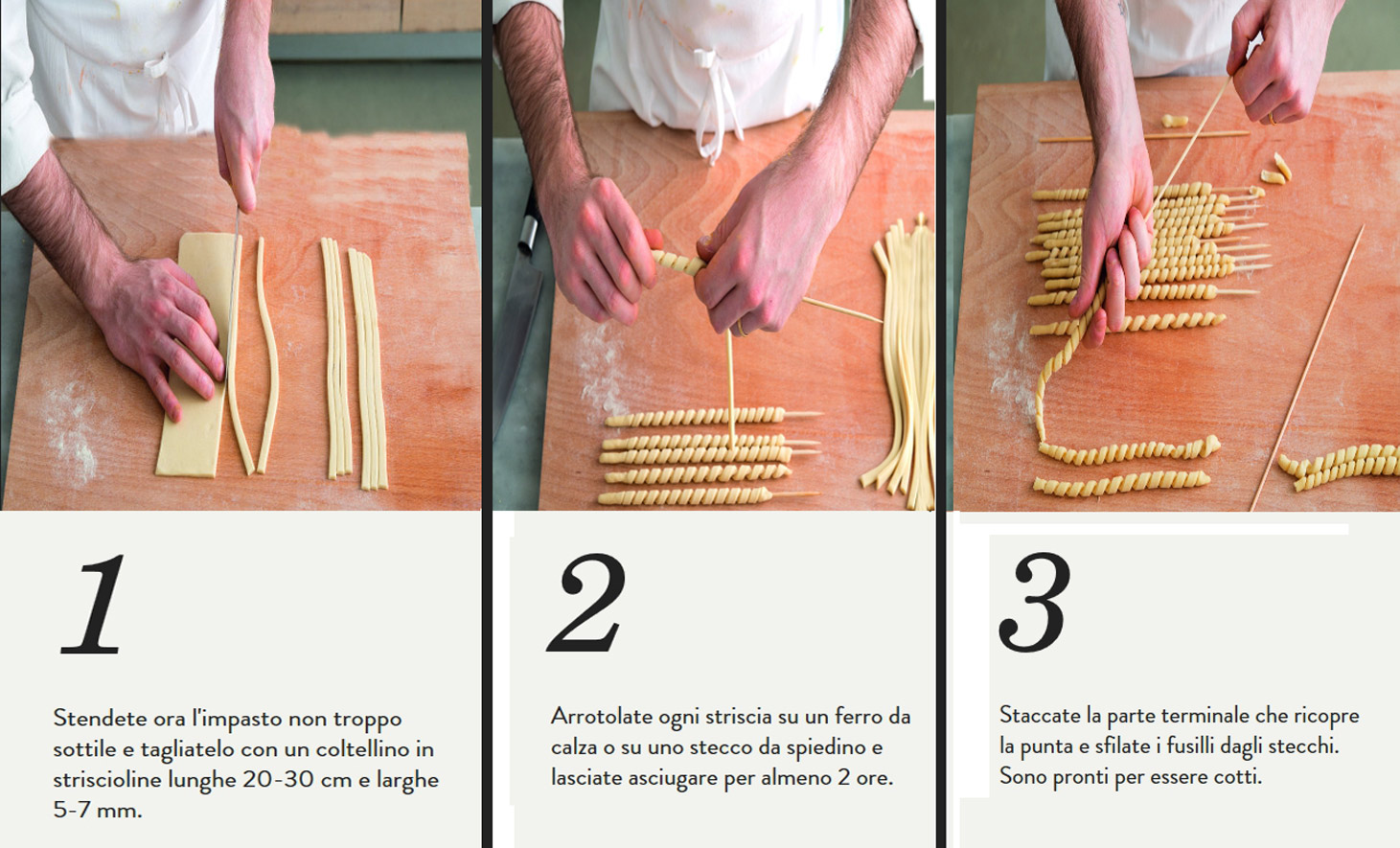 1

Stendete ora l'impasto non troppo sottile e tagliatelo con un coltellino in striscioline lunghe 20-30 cm e larghe 5-7 mm.

2

Arrotolate ogni striscia su un ferro da calza o su uno stecco da spiedino e lasciate asciugare per almeno 2 ore.

3

Staccate la parte terminale che ricopre la punta e sfilate i fusilli dagli stecchi. Sono pronti per essere cotti.