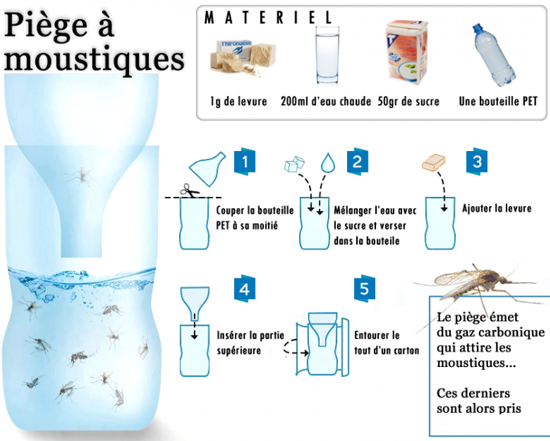 Piège à moustiques

MATERIEL

1g de levure
200ml d'eau chaude
50gr de sucre
Une bouteille PET

1
Couper la bouteille PET à sa moitié

2
Mélanger l'eau avec le sucre et verser dans la bouteile

3
Ajouter la levure

4
Insérer la partie supérieure

5
Entourer le tout d'un carton

Le piège émet du gaz carbonique qui attire les moustiques...

Ces derniers sont alors pris